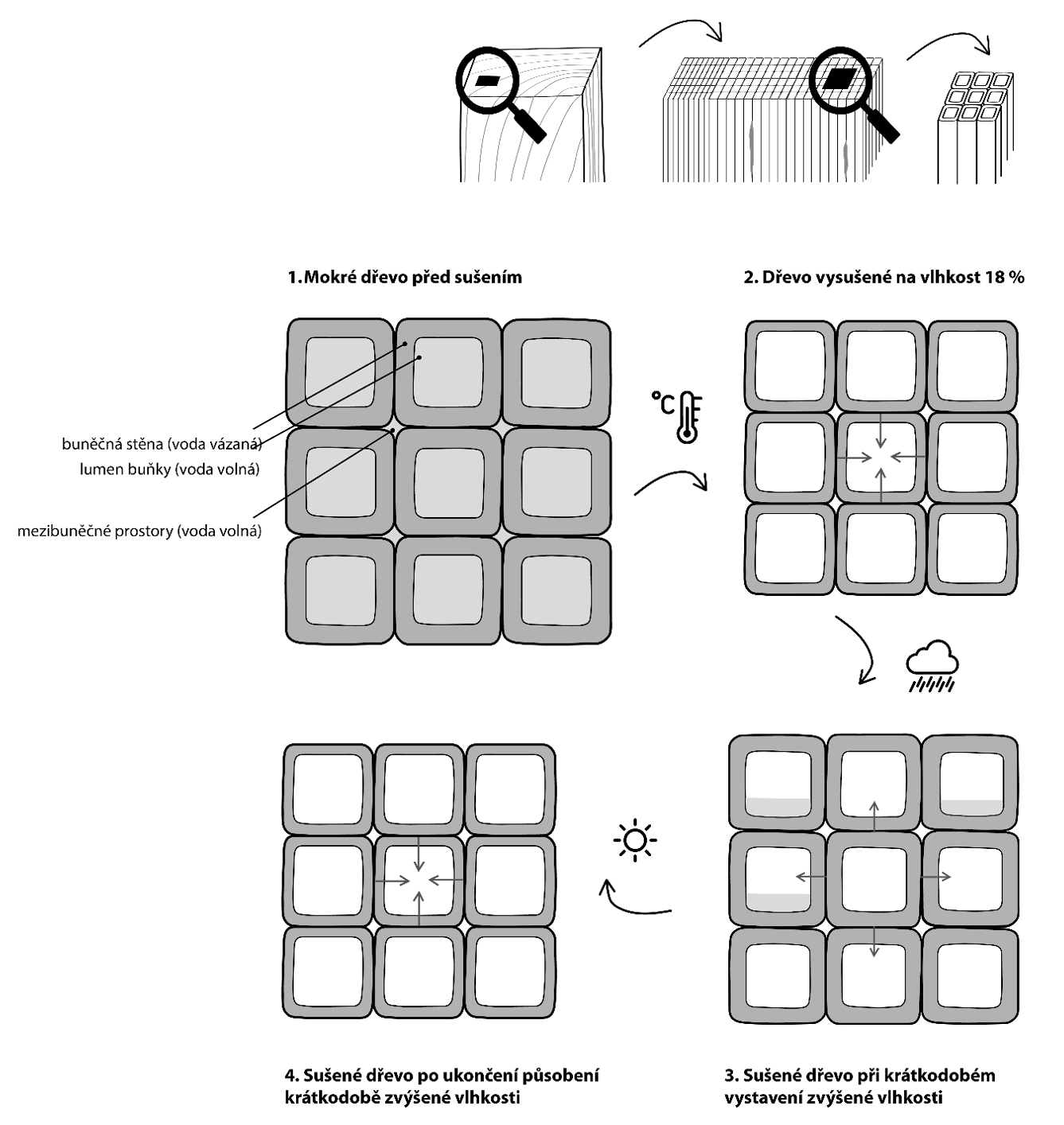 1.Mokré dřevo před sušením

2. Dřevo vysušené na vlhkost 18 %

buněčná stěna (voda vázaná)
lumen buňky (voda volná)

mezibuněčné prostory (voda volná)

°C

4. Sušené dřevo po ukončení působení krátkodobě zvýšené vlhkosti

3. Sušené dřevo při krátkodobém vystavení zvýšené vlhkosti